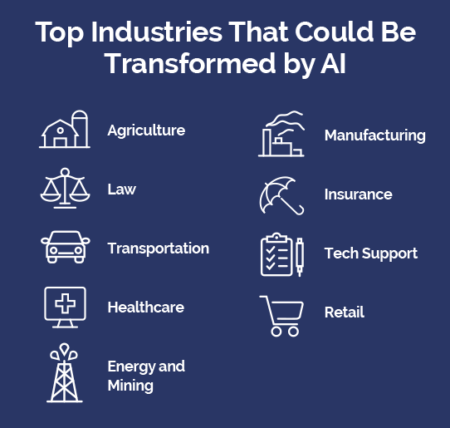 Top Industries That Could Be Transformed by AI

Agriculture

Law

Transportation

Healthcare

Energy and Mining

Manufacturing

Insurance

Tech Support

Retail